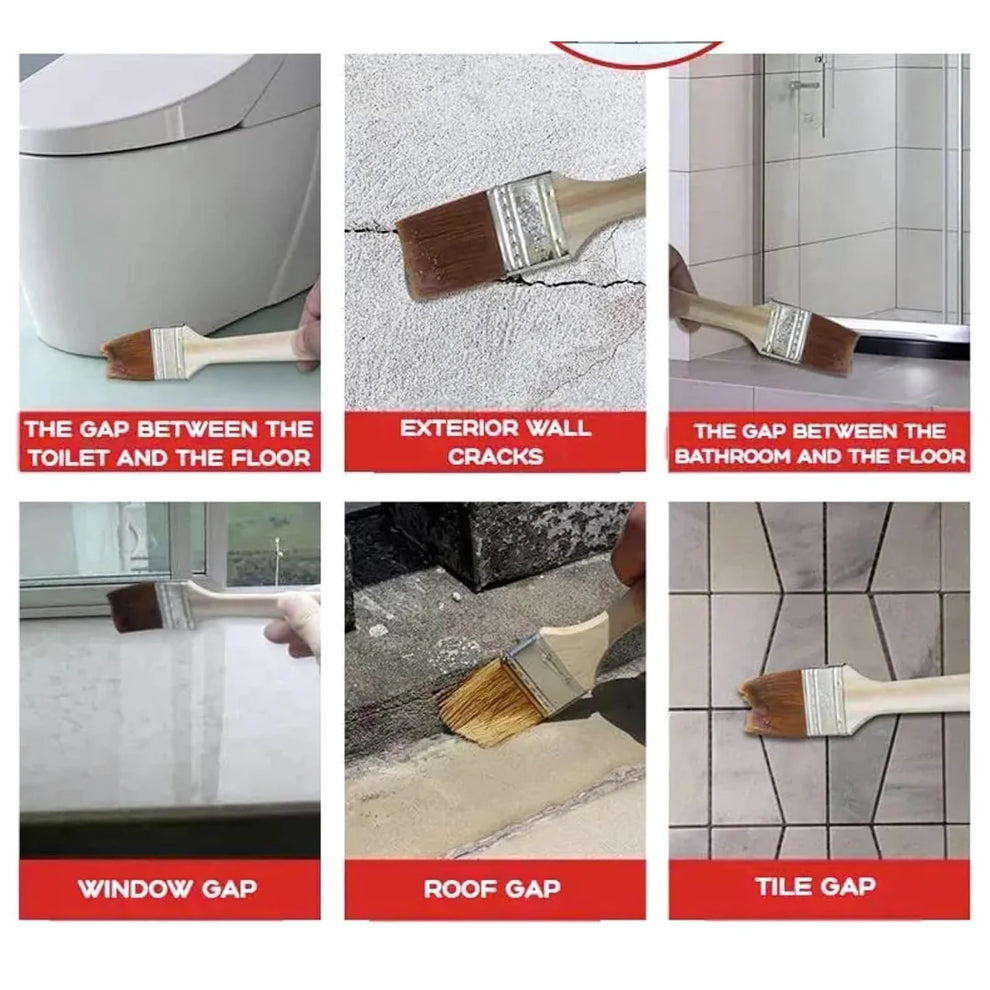 THE GAP BETWEEN THE TOILET AND THE FLOOR

EXTERIOR WALL CRACKS

THE GAP BETWEEN THE BATHROOM AND THE FLOOR

WINDOW GAP

ROOF GAP

TILE GAP